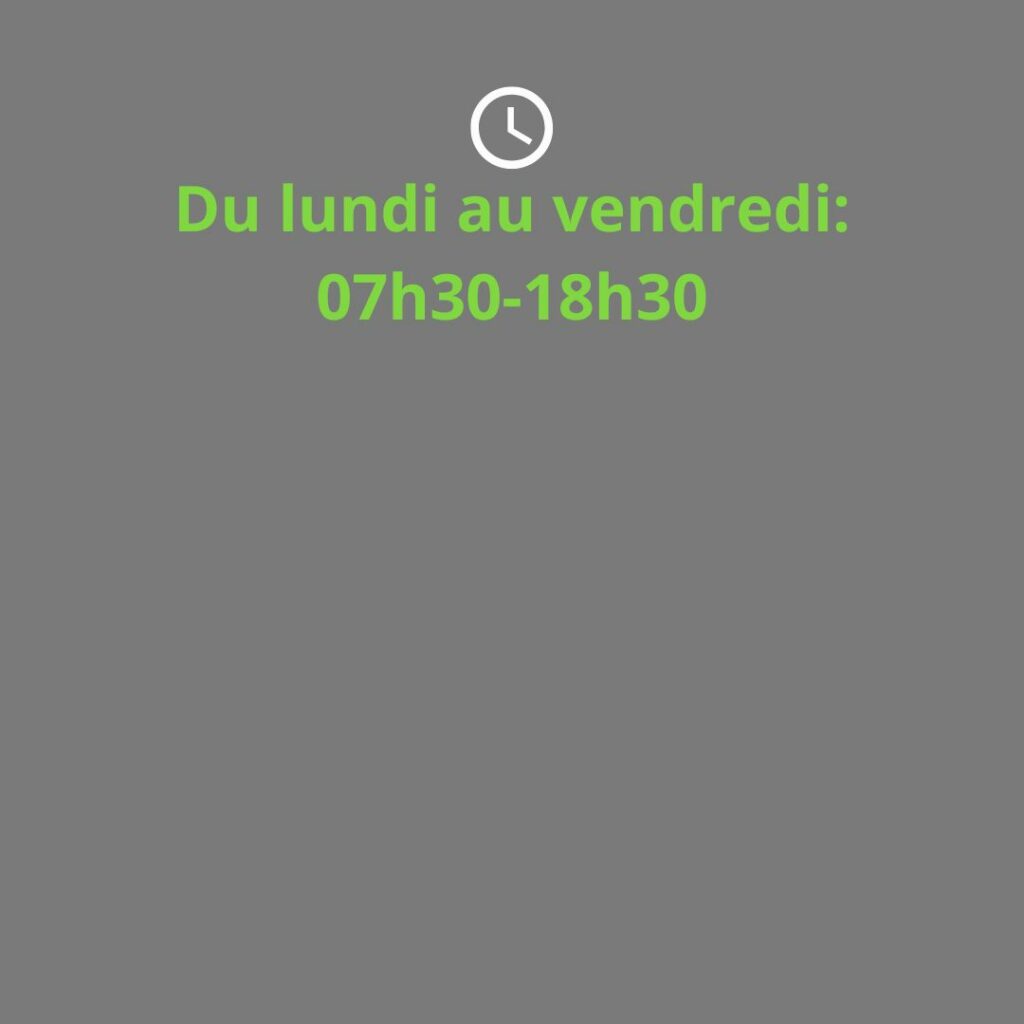 Du lundi au vendredi:
07h30-18h30